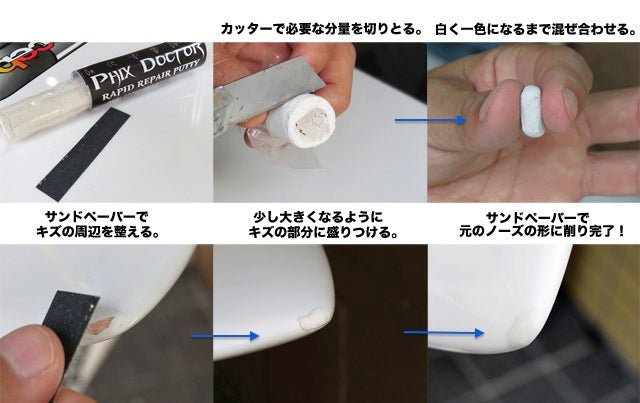 カッターで必要な分量を切りとる。

白く一色になるまで混ぜ合わせる。

PHIX DOCTOR
RAPID REPAIR PUTTY

サンドペーパーで
キズの周辺を整える。

少し大きくなるように
キズの部分に盛りつける。

サンドペーパーで
元のノーズの形に削り完了！